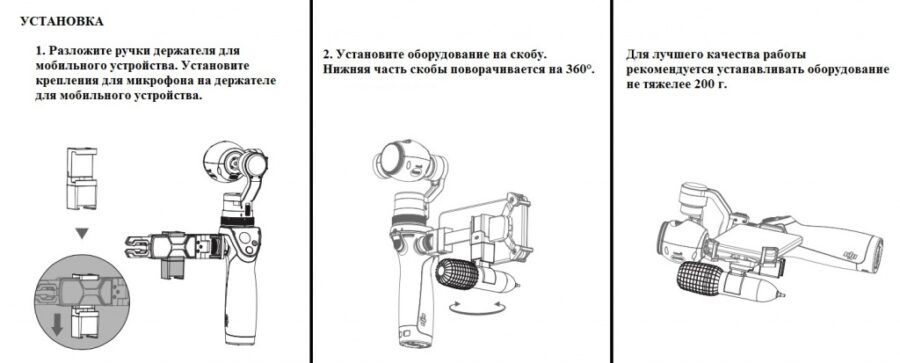 УСТАНОВКА

1. Разложите ручки держателя для мобильного устройства. Установите крепления для микрофона на держателе для мобильного устройства.

2. Установите оборудование на скобу. Нижняя часть скобы поворачивается на 360°.

Для лучшего качества работы рекомендуется устанавливать оборудование не тяжелее 200 г.